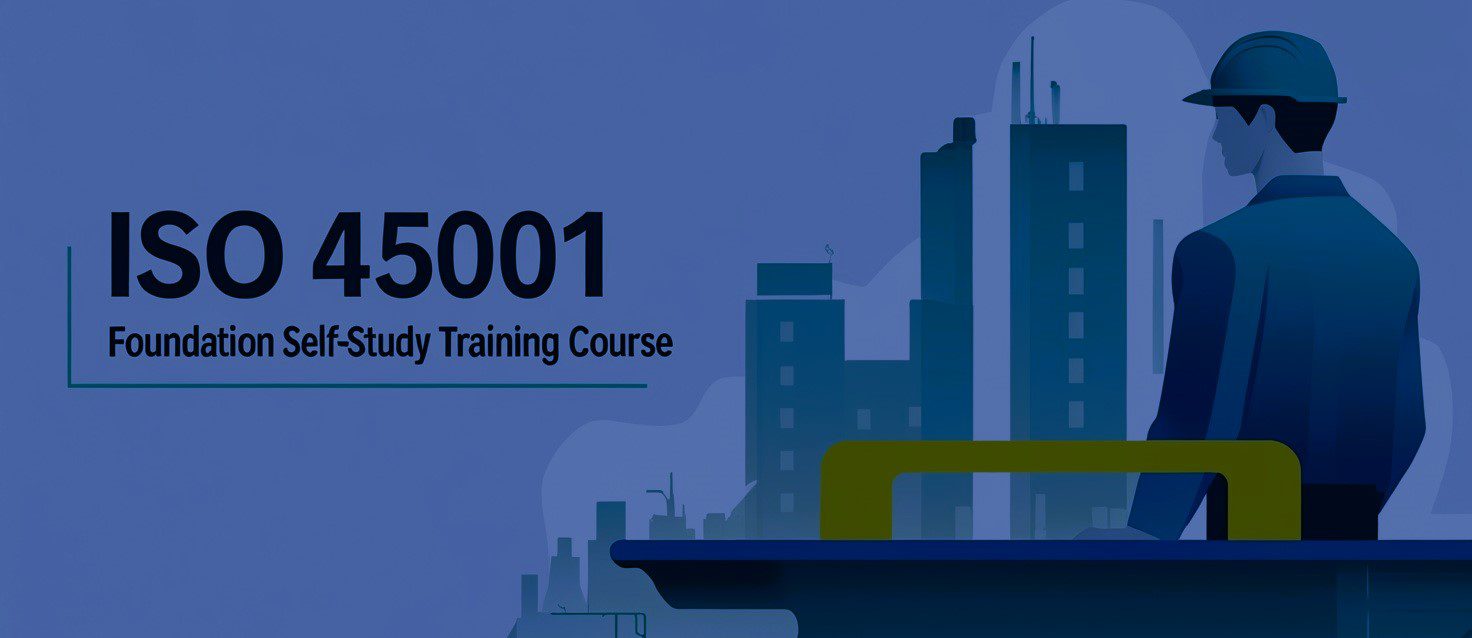 ISO 45001

Foundation Self-Study Training Course