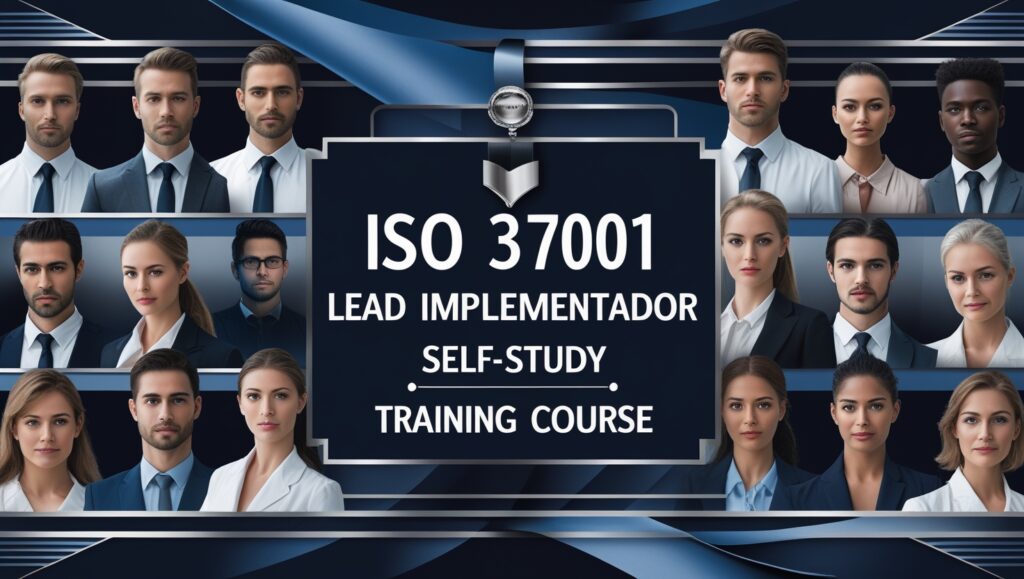 ISO 37001
LEAD IMPLEMENTADOR
SELF-STUDY
TRAINING COURSE