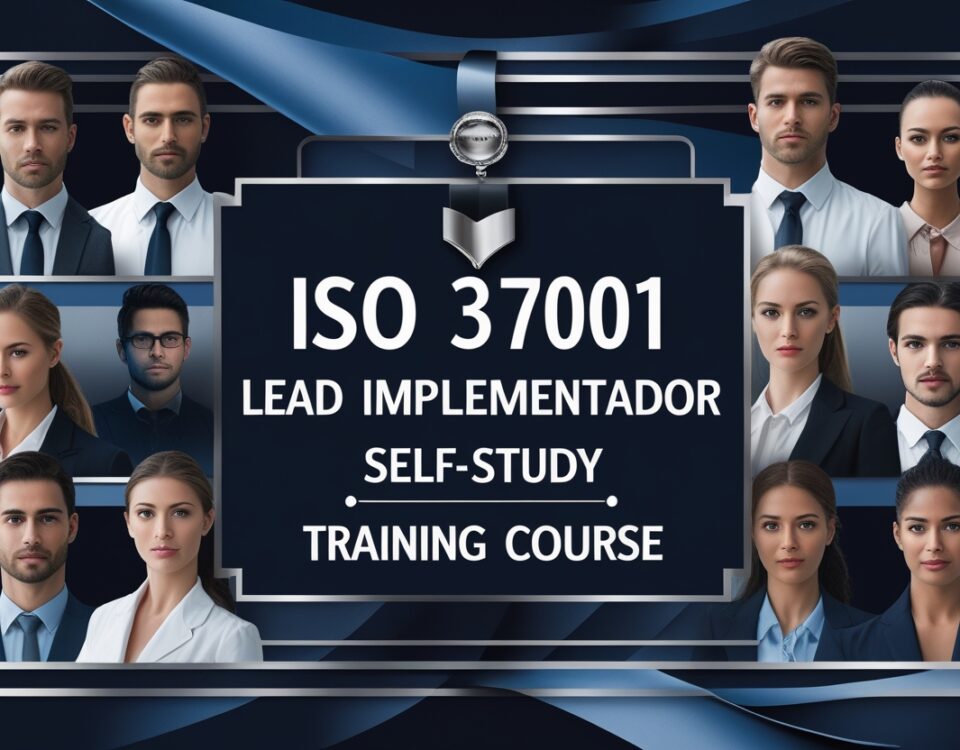 ISO 37001
LEAD IMPLEMENTADOR
SELF-STUDY
TRAINING COURSE