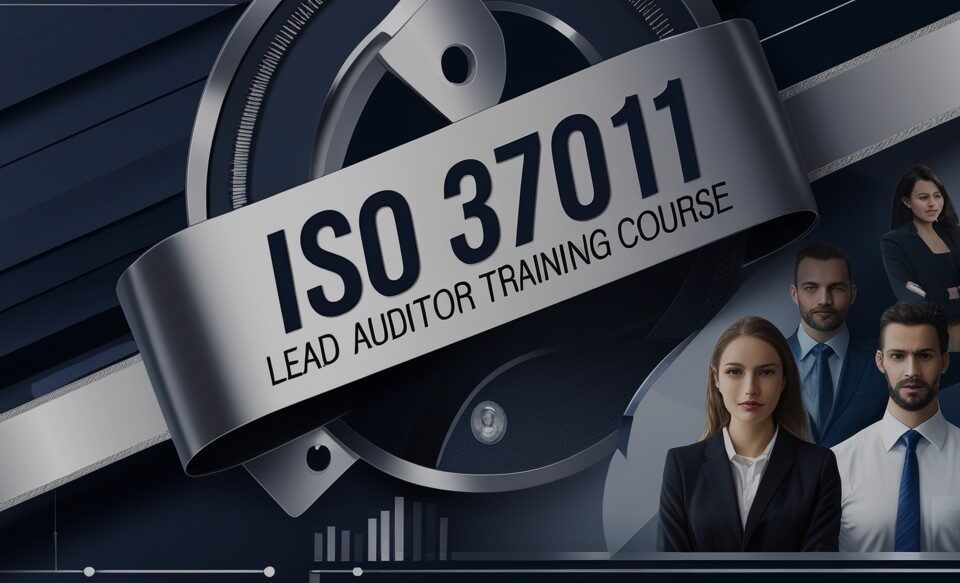 ISO 37011
LEAD AUDITOR TRAINING COURSE